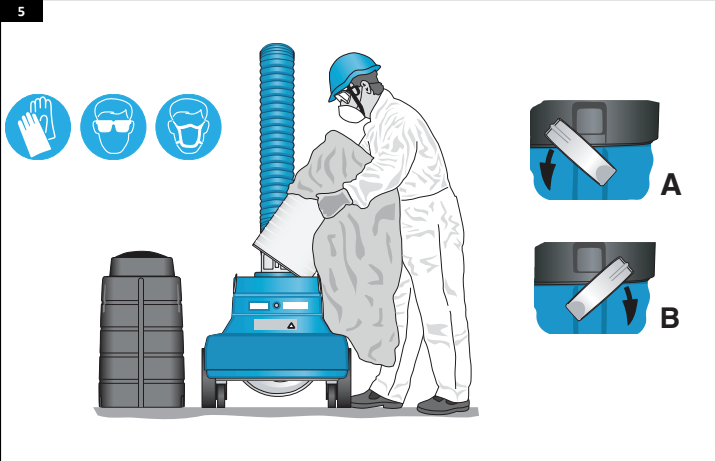 5

A

B